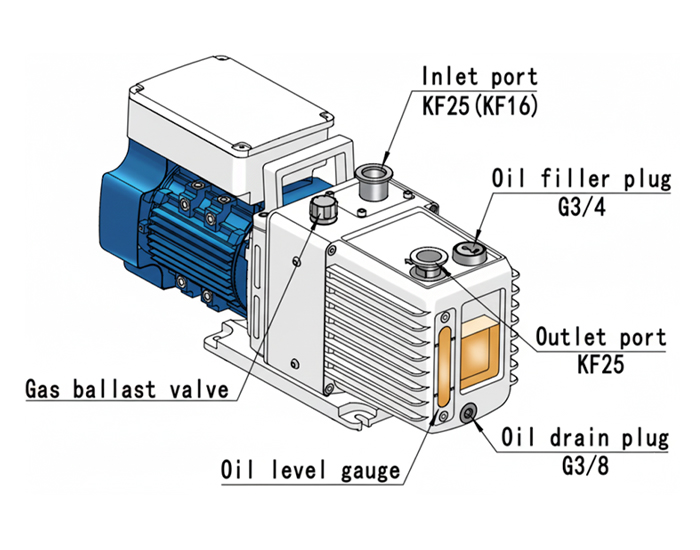 Inlet port
KF25(KF16)

Oil filler plug
G3/4

Outlet port
KF25

Gas ballast valve

Oil drain plug
G3/8

Oil level gauge